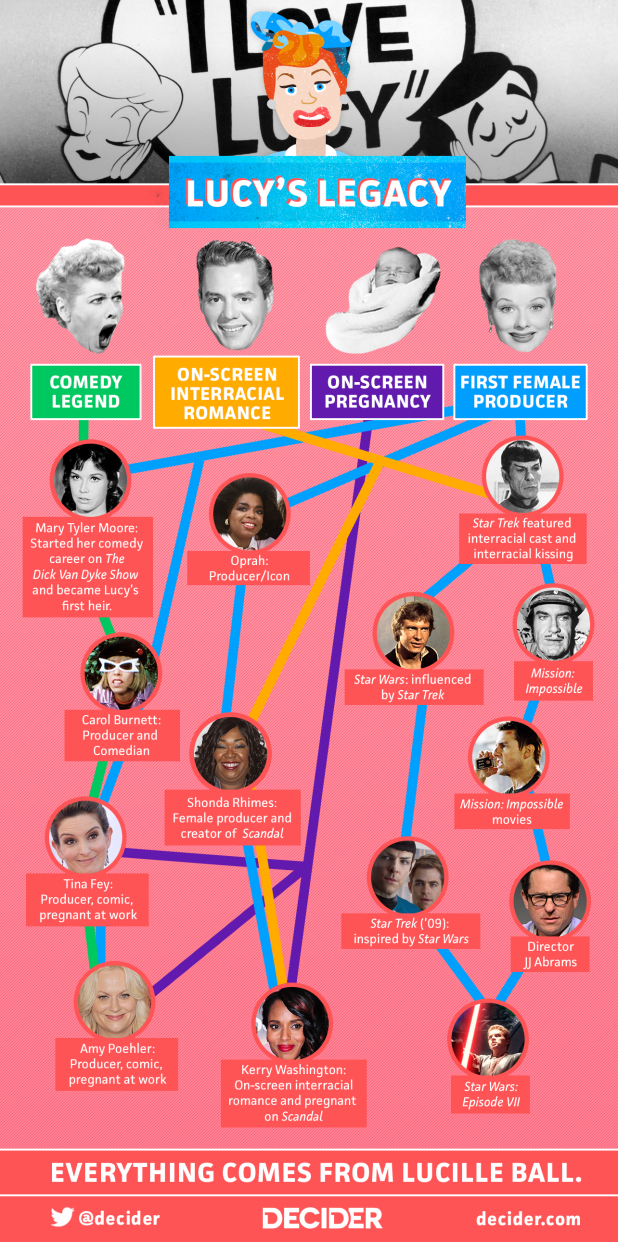 "I LOVE LUCY"

LUCY'S LEGACY

COMEDY LEGEND

ON-SCREEN INTERRACIAL ROMANCE

ON-SCREEN PREGNANCY

FIRST FEMALE PRODUCER

Mary Tyler Moore: Started her comedy career on The Dick Van Dyke Show and became Lucy's first heir.

Oprah: Producer/Icon

Star Trek featured interracial cast and interracial kissing

Star Wars: influenced by Star Trek

Mission: Impossible

Carol Burnett: Producer and Comedian

Shonda Rhimes: Female producer and creator of Scandal

Mission: Impossible movies

Tina Fey: Producer, comic, pregnant at work

Star Trek ('09): inspired by Star Wars

Director JJ Abrams

Amy Poehler: Producer, comic, pregnant at work

Kerry Washington: On-screen interracial romance and pregnant on Scandal

Star Wars: Episode VII

EVERYTHING COMES FROM LUCILLE BALL.

@decider

DECIDER

decider.com